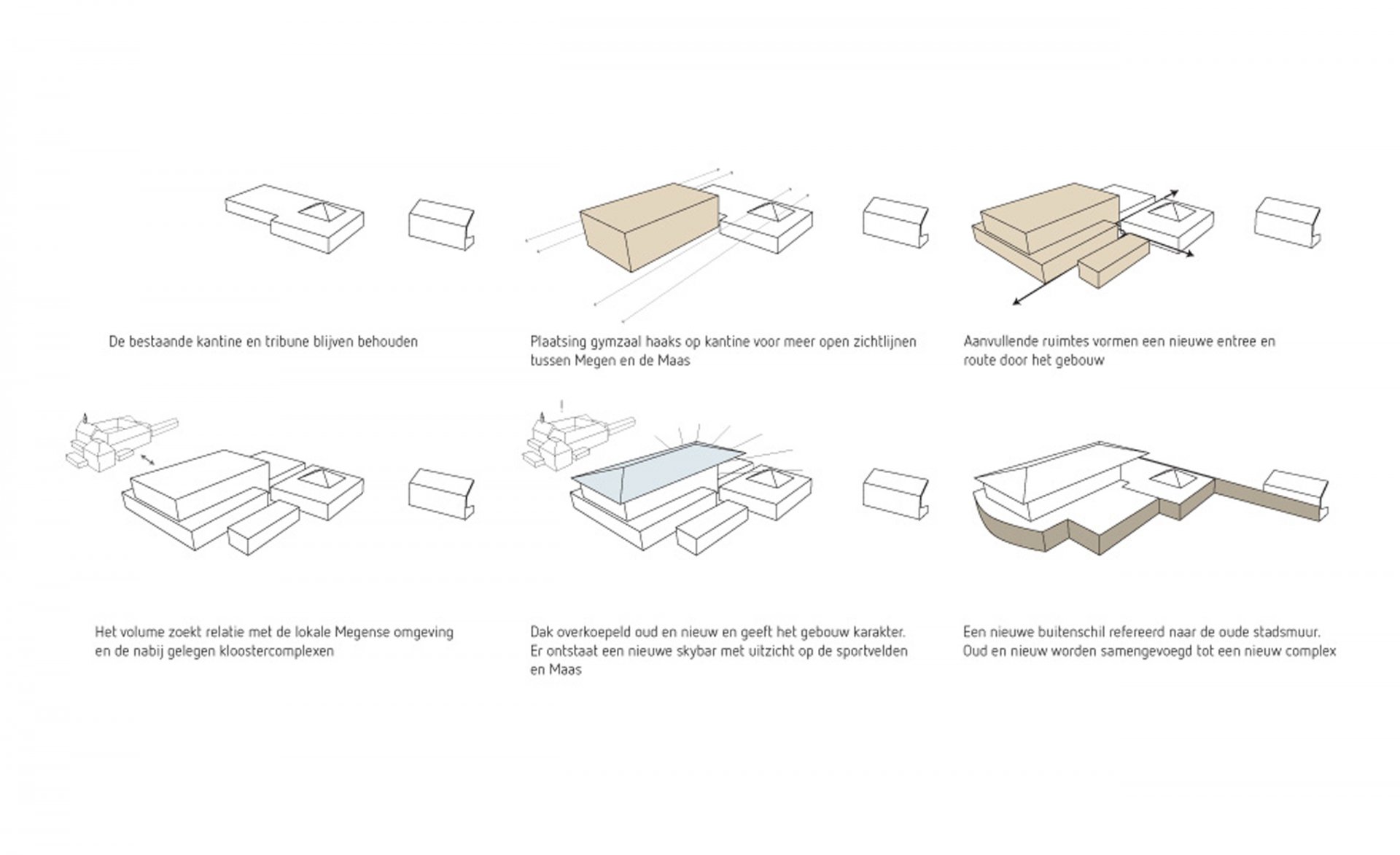 De bestaande kantine en tribune blijven behouden

Plaatsing gymzaal haaks op kantine voor meer open zichtlijnen tussen Megen en de Maas

Aanvullende ruimtes vormen een nieuwe entree en route door het gebouw

Het volume zoekt relatie met de lokale Megense omgeving en de nabij gelegen kloostercomplexen

Dak overkoepeld oud en nieuw en geeft het gebouw karakter. Er ontstaat een nieuwe skybar met uitzicht op de sportvelden en Maas

Een nieuwe buitenschil refereerd naar de oude stadsmuur. Oud en nieuw worden samengevoegd tot een nieuw complex