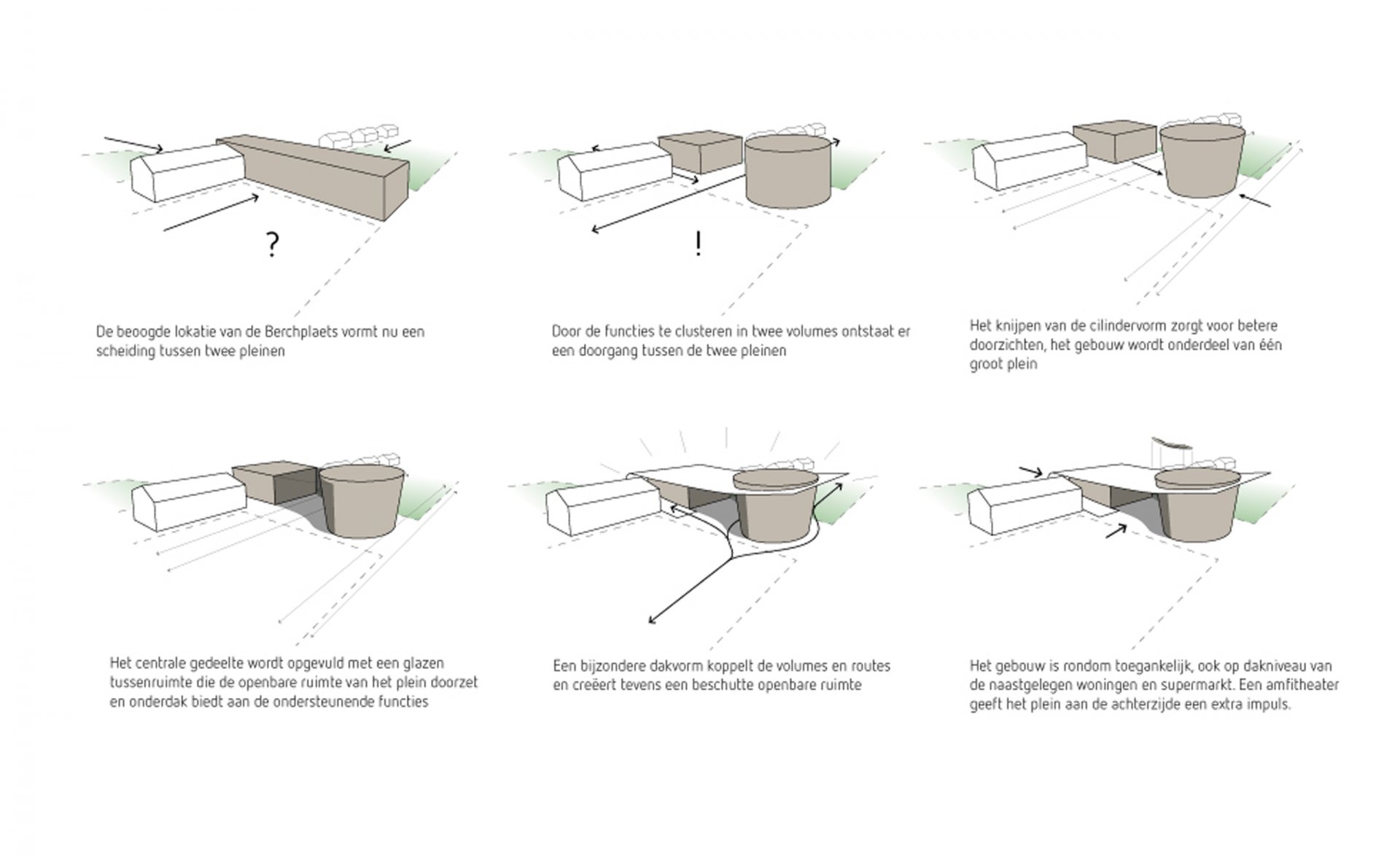 ?

De beoogde lokatie van de Berchplaets vormt nu een scheiding tussen twee pleinen

!

Door de functies te clusteren in twee volumes ontstaat er een doorgang tussen de twee pleinen

Het knijpen van de cilindervorm zorgt voor betere doorzichten, het gebouw wordt onderdeel van één groot plein

Het centrale gedeelte wordt opgevuld met een glazen tussenruimte die de openbare ruimte van het plein doorzet en onderdak biedt aan de ondersteunende functies

Een bijzondere dakvorm koppelt de volumes en routes en creëert tevens een beschutte openbare ruimte

Het gebouw is rondom toegankelijk, ook op dakniveau van de naastgelegen woningen en supermarkt. Een amfitheater geeft het plein aan de achterzijde een extra impuls.